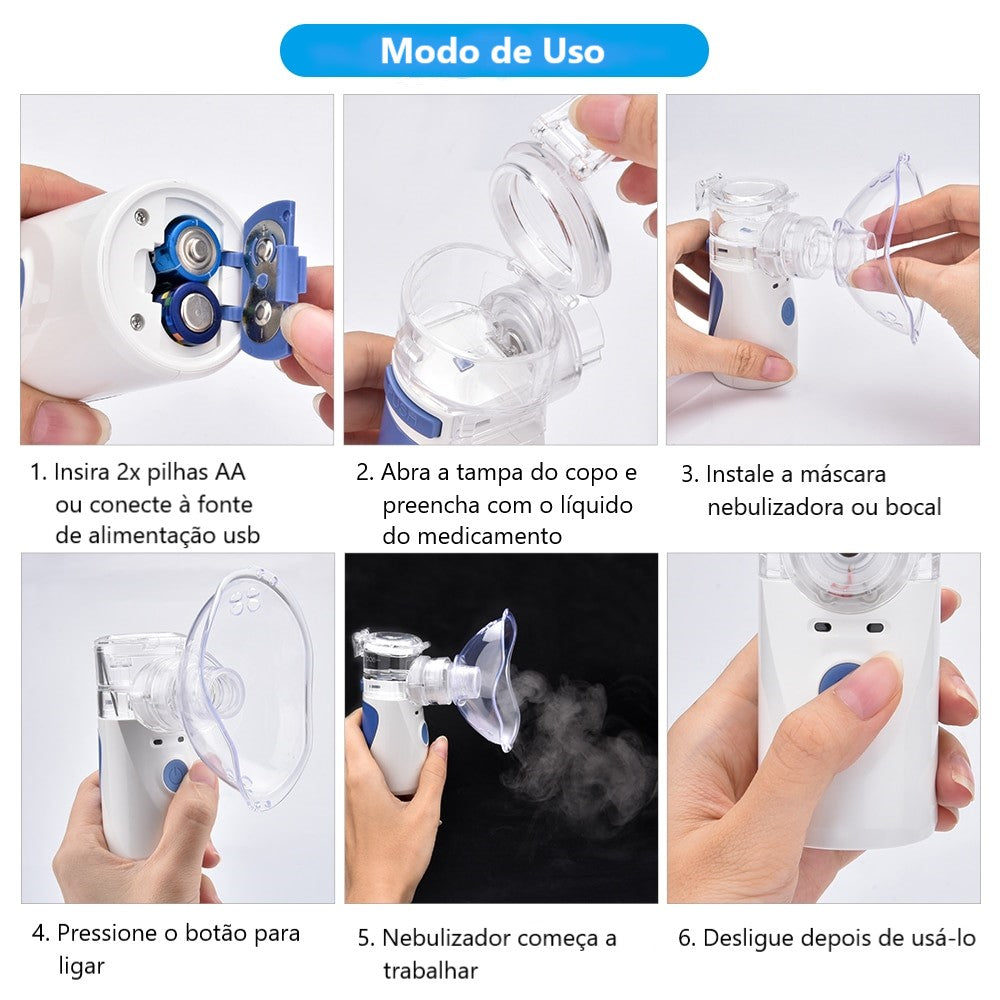 Modo de Uso

1. Insira 2x pilhas AA ou conecte à fonte de alimentação usb

2. Abra a tampa do copo e preencha com o líquido do medicamento

3. Instale a máscara nebulizadora ou bocal

4. Pressione o botão para ligar

5. Nebulizador começa a trabalhar

6. Desligue depois de usá-lo